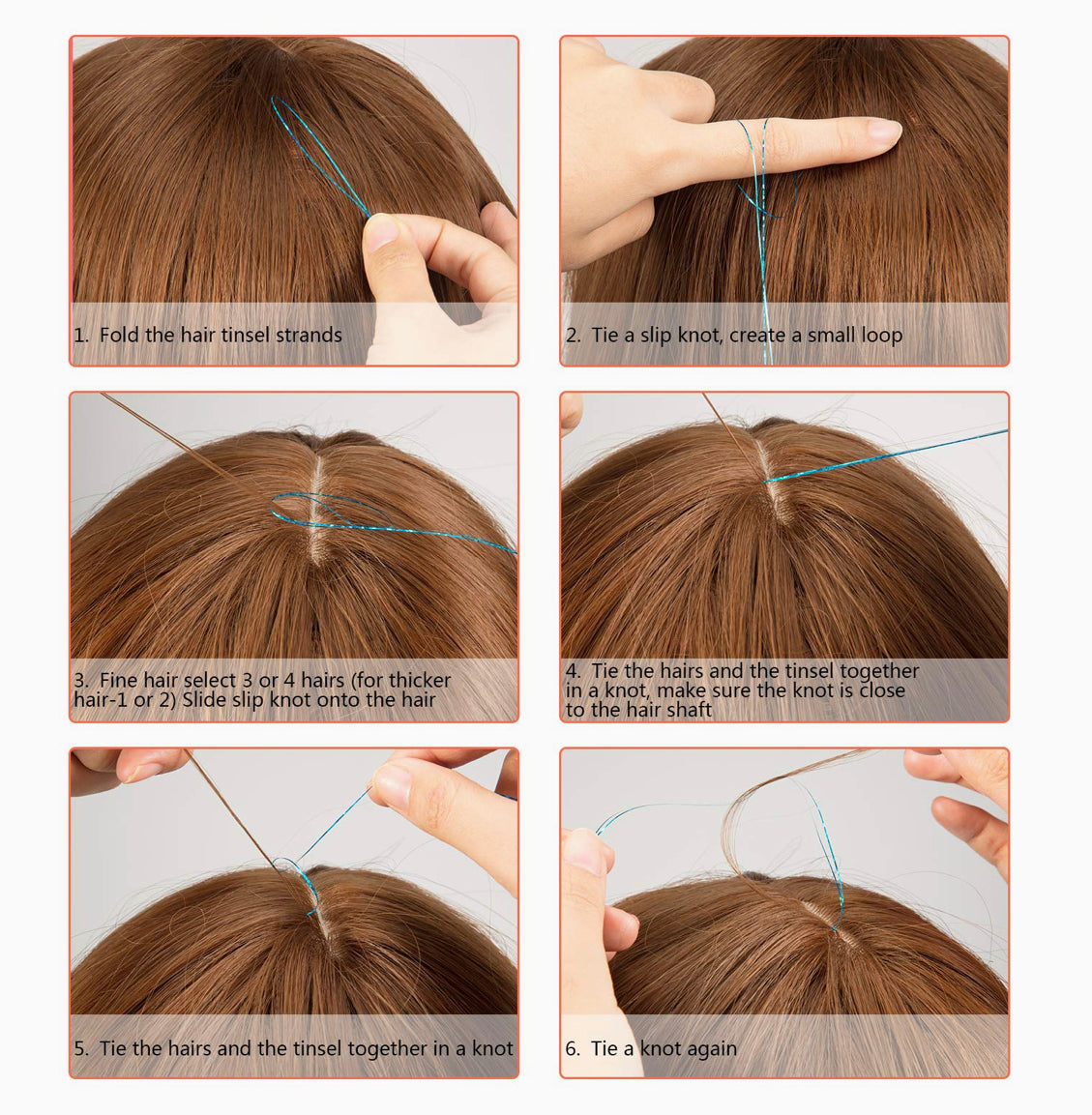 1. Fold the hair tinsel strands

2. Tie a slip knot, create a small loop

3. Fine hair select 3 or 4 hairs (for thicker hair-1 or 2) Slide slip knot onto the hair

4. Tie the hairs and the tinsel together in a knot, make sure the knot is close to the hair shaft

5. Tie the hairs and the tinsel together in a knot

6. Tie a knot again